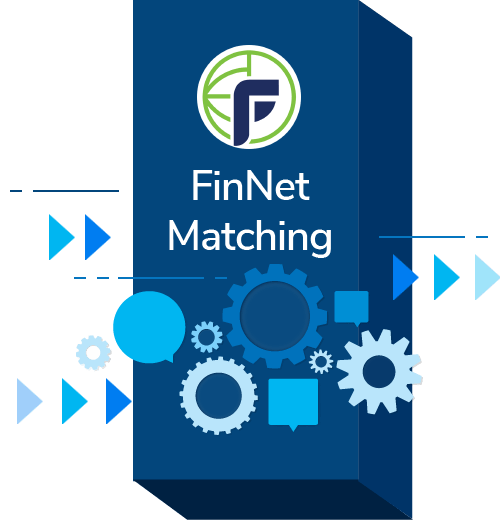 FinNet
Matching